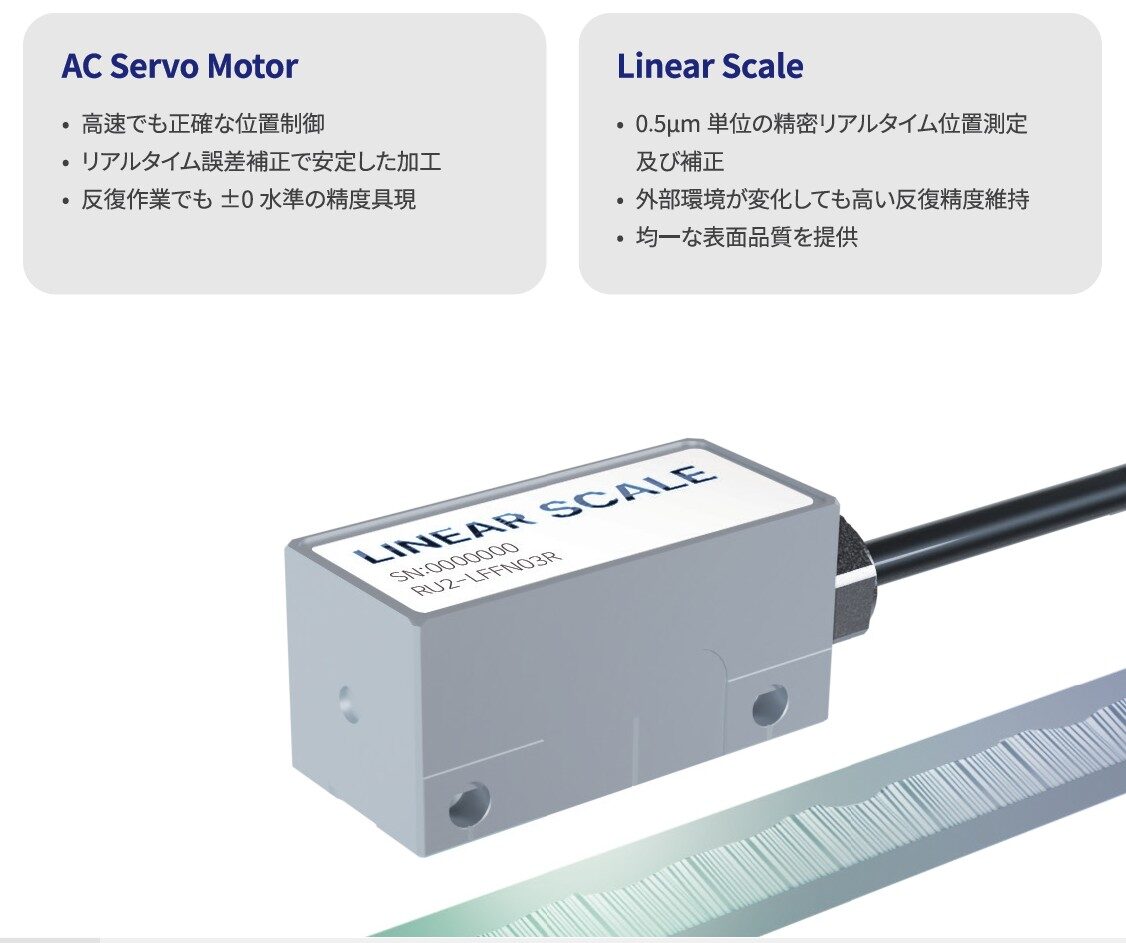 AC Servo Motor

• 高速でも正確な位置制御
• リアルタイム誤差補正で安定した加工
• 反復作業でも ±0 水準の精度具現

Linear Scale

• 0.5μm 単位の精密リアルタイム位置測定及び補正
• 外部環境が変化しても高い反復精度維持
• 均一な表面品質を提供

LINEAR SCALE
SN:0000000
RU2-LFFN03R